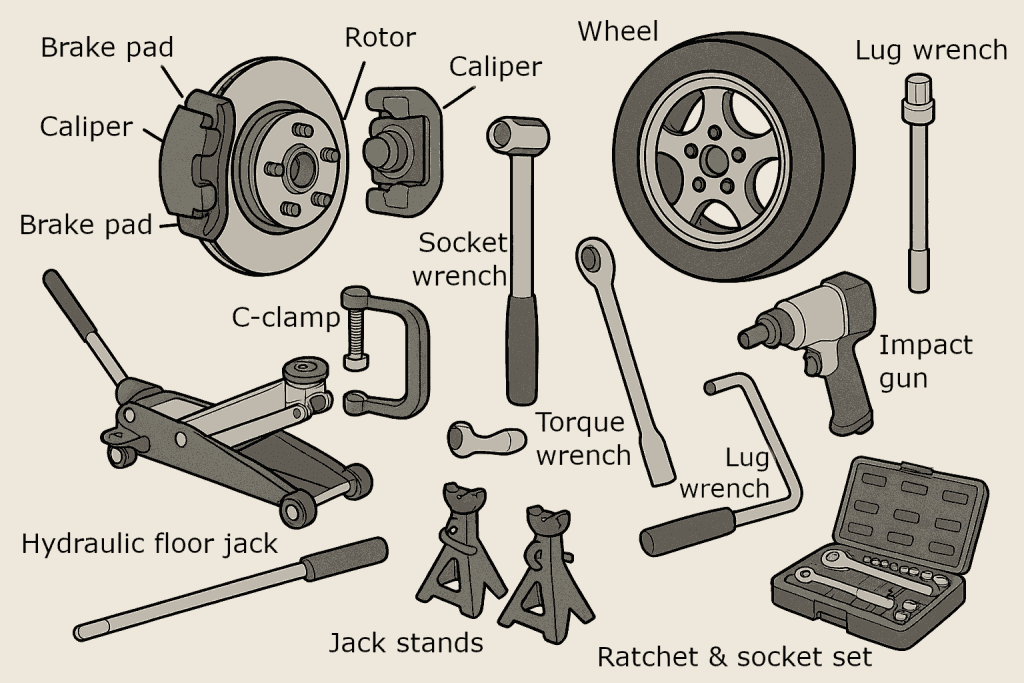 Brake pad
Rotor
Caliper
Wheel
Lug wrench
Caliper
Brake pad
Socket wrench
C-clamp
Impact gun
Torque wrench
Lug wrench
Hydraulic floor jack
Jack stands
Ratchet & socket set